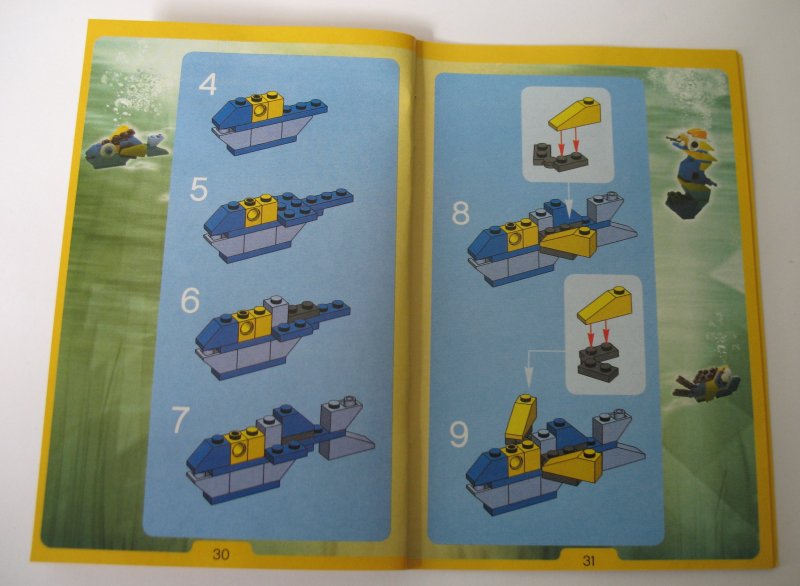 4

5

6

7

30

8

9

31