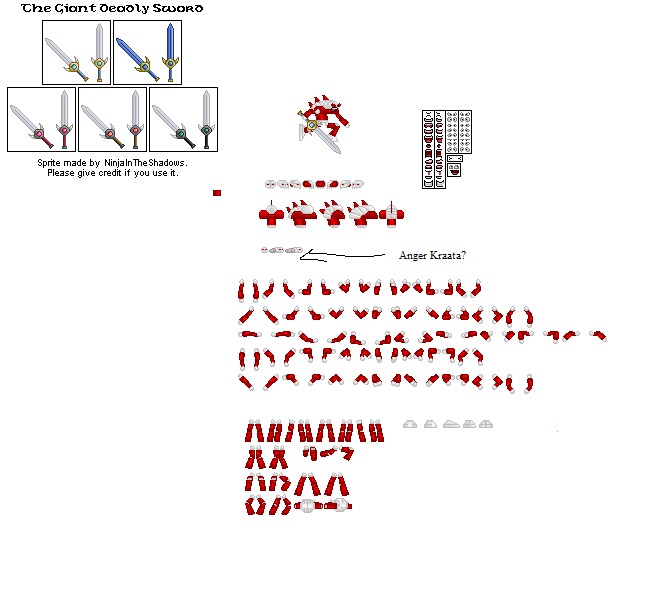 The Giant Deadly Sword

Sprite made by NinjaInTheShadows.
Please give credit if you use it.

Anger Kraata?