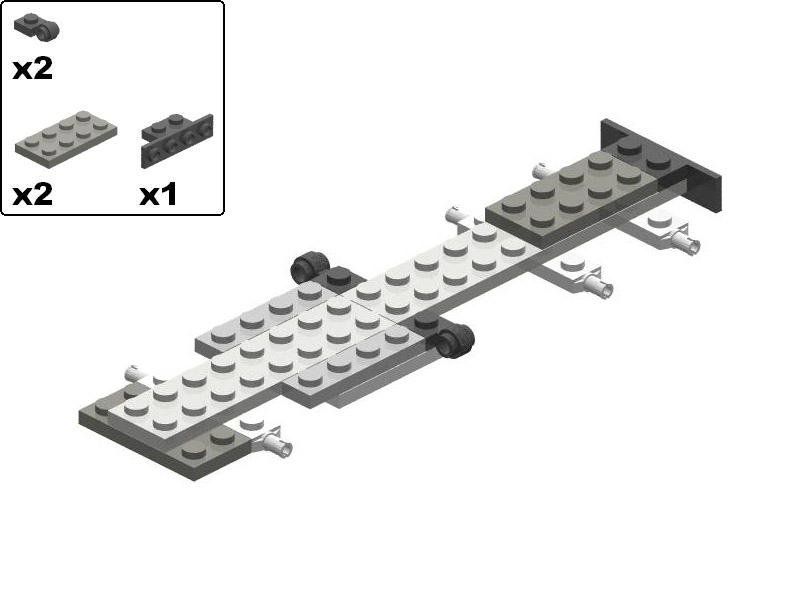 x2

x2 x1