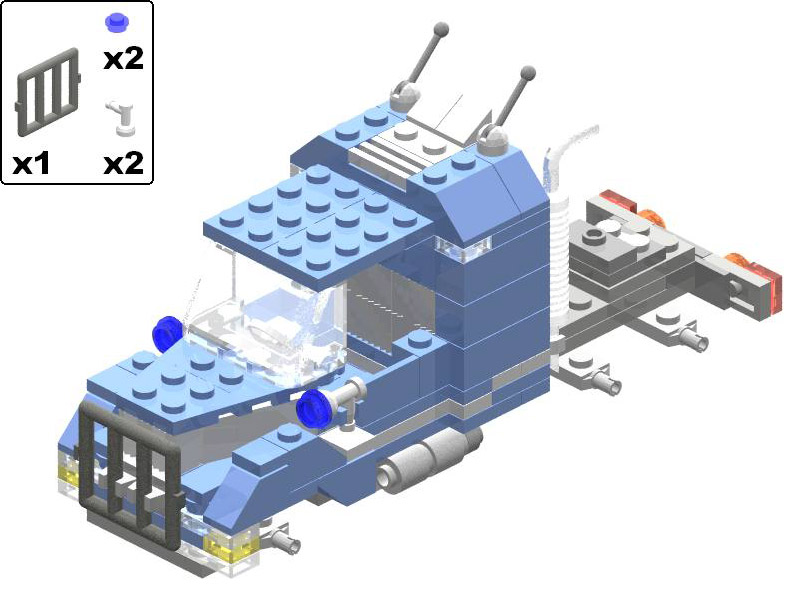 x2
x1
x2