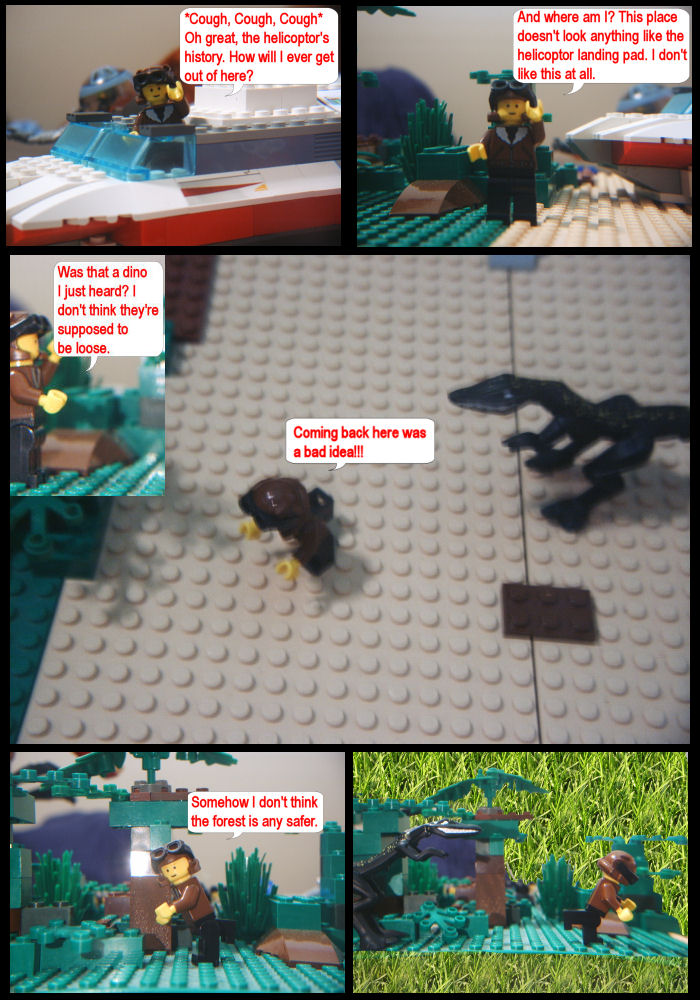 *Cough, Cough, Cough* Oh great, the helicoptor's history. How will I ever get out of here?

And where am I? This place doesn't look anything like the helicoptor landing pad. I don't like this at all.

Was that a dino I just heard? I don't think they're supposed to be loose.

Coming back here was a bad idea!!!

Somehow I don't think the forest is any safer.