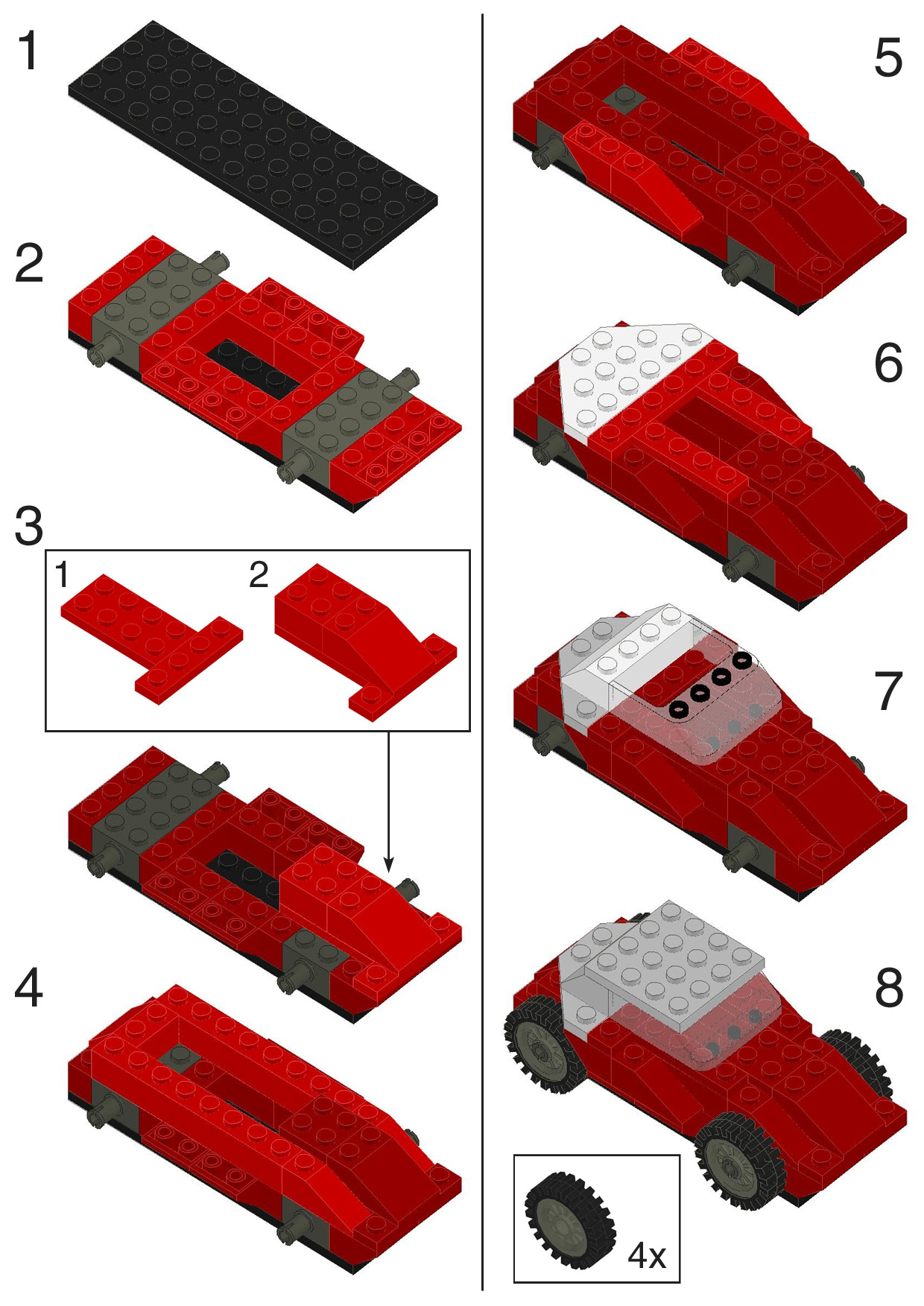 1

2

3

1

2

4

5

6

7

8

4x