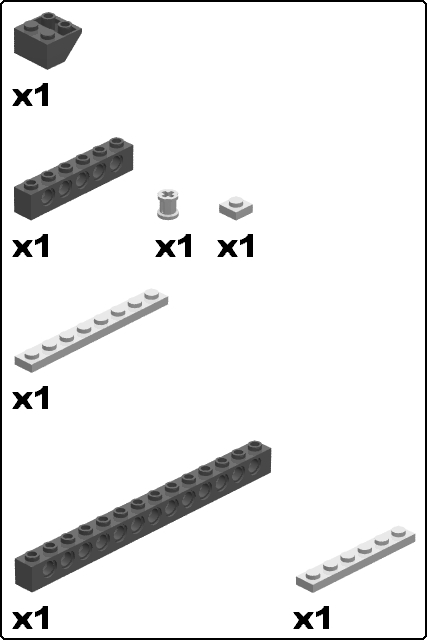 x1

x1 x1 x1

x1

x1 x1