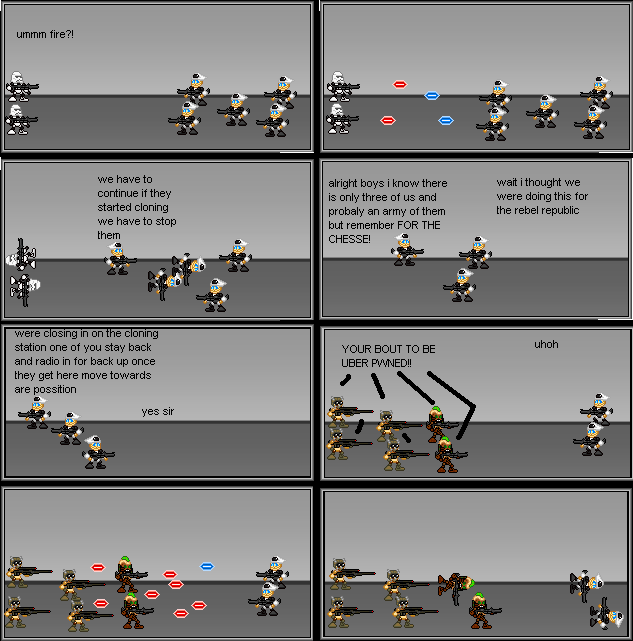 ummm fire?!

we have to continue if they started cloning we have to stop them

alright boys i know there is only three of us and probaly an army of them but remember FOR THE CHESSE!

wait i thought we were doing this for the rebel republic

were closing in on the cloning station one of you stay back and radio in for back up once they get here move towards are possition

yes sir

YOUR BOUT TO BE UBER PWNED!!

uhoh