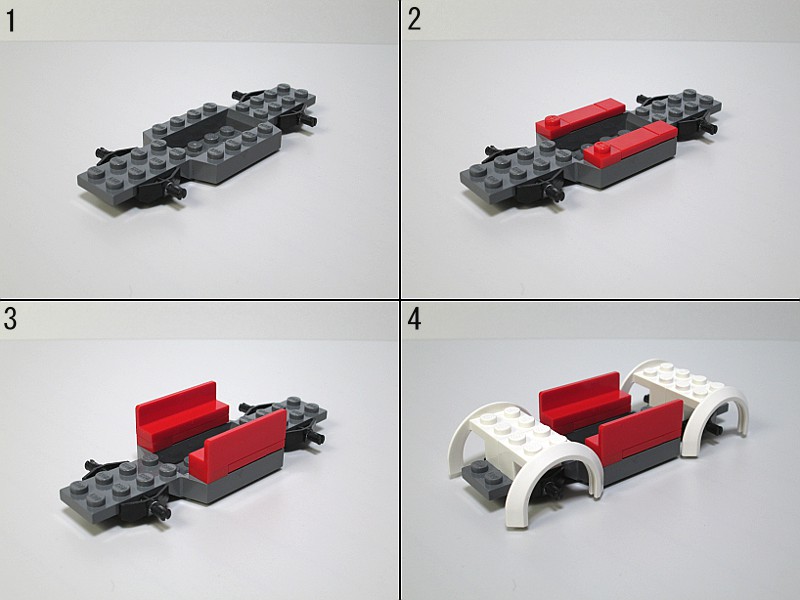 1

2

3

4