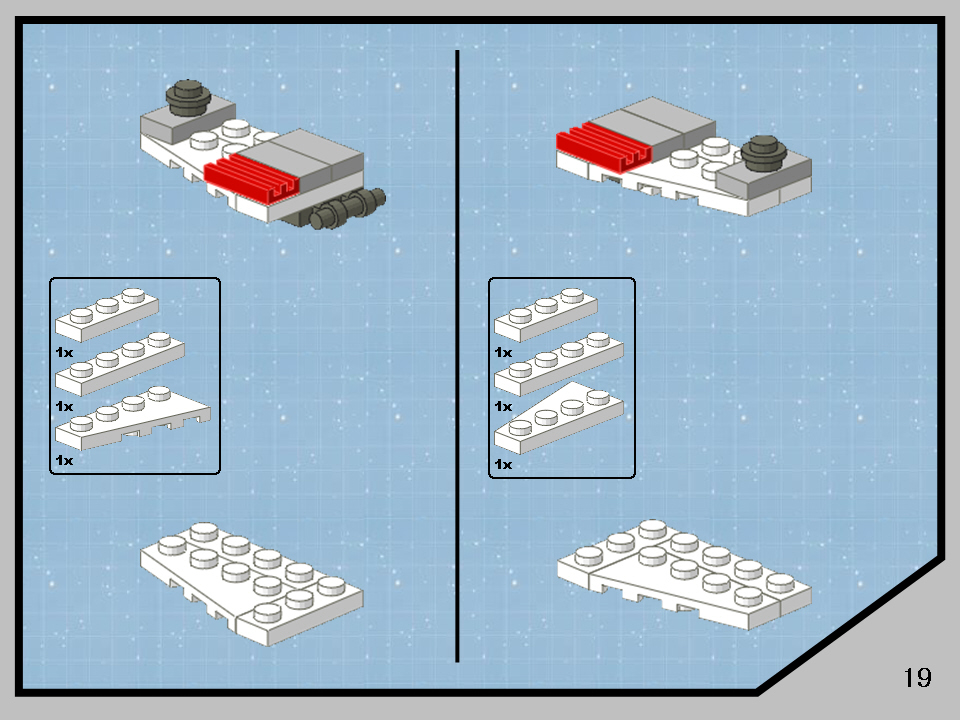 1x
1x
1x

1x
1x
1x

19