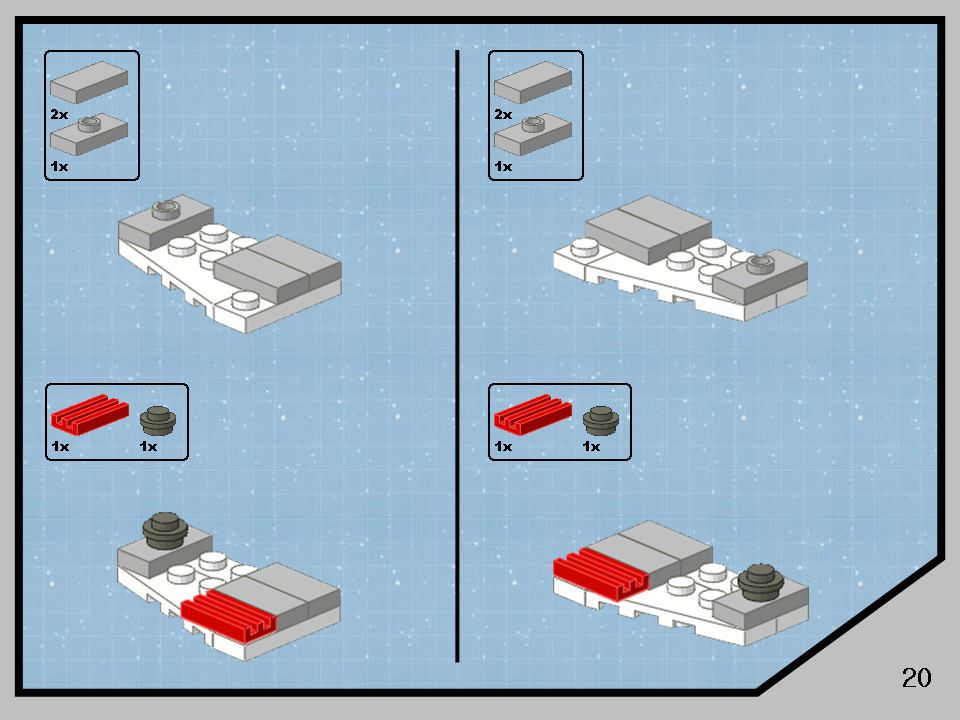 2x
1x

1x 1x

2x
1x

1x 1x

20