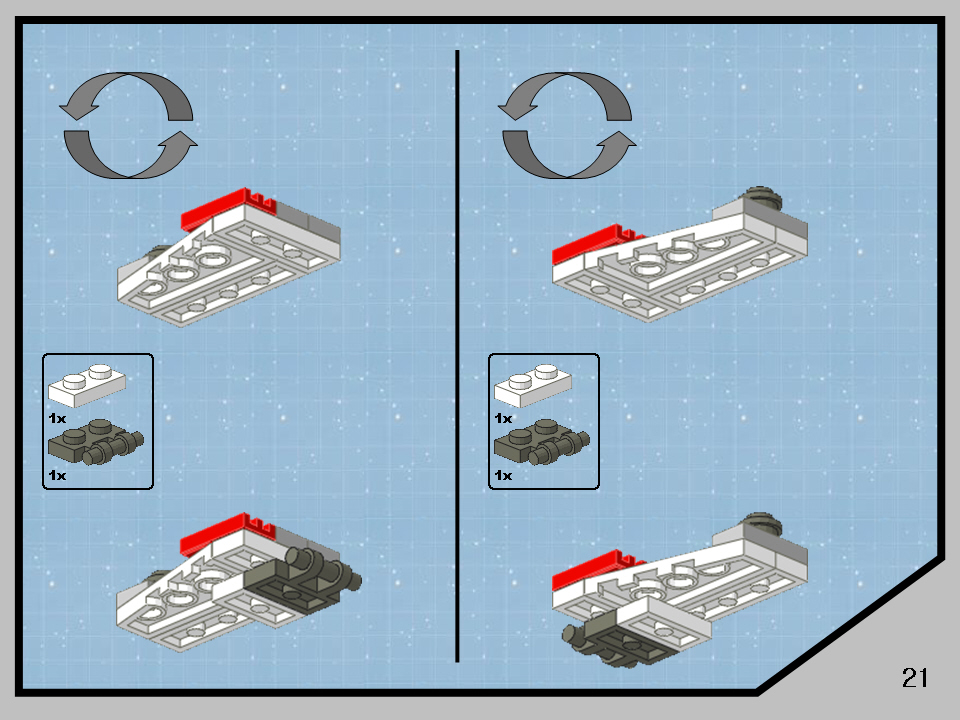 1x
1x

1x
1x

21