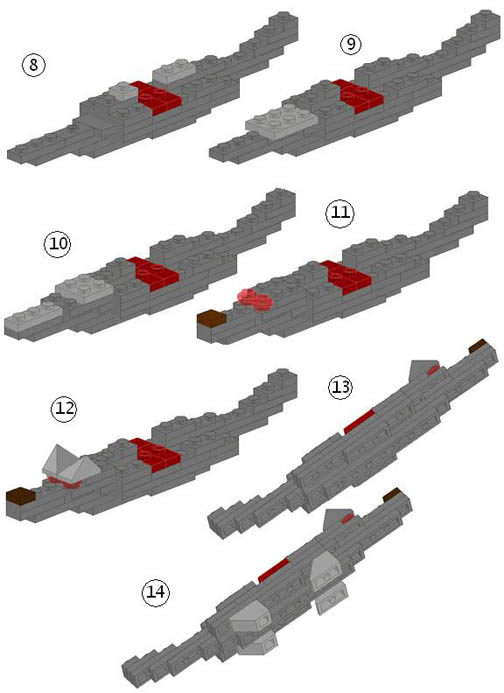 8

9

10

11

12

13

14