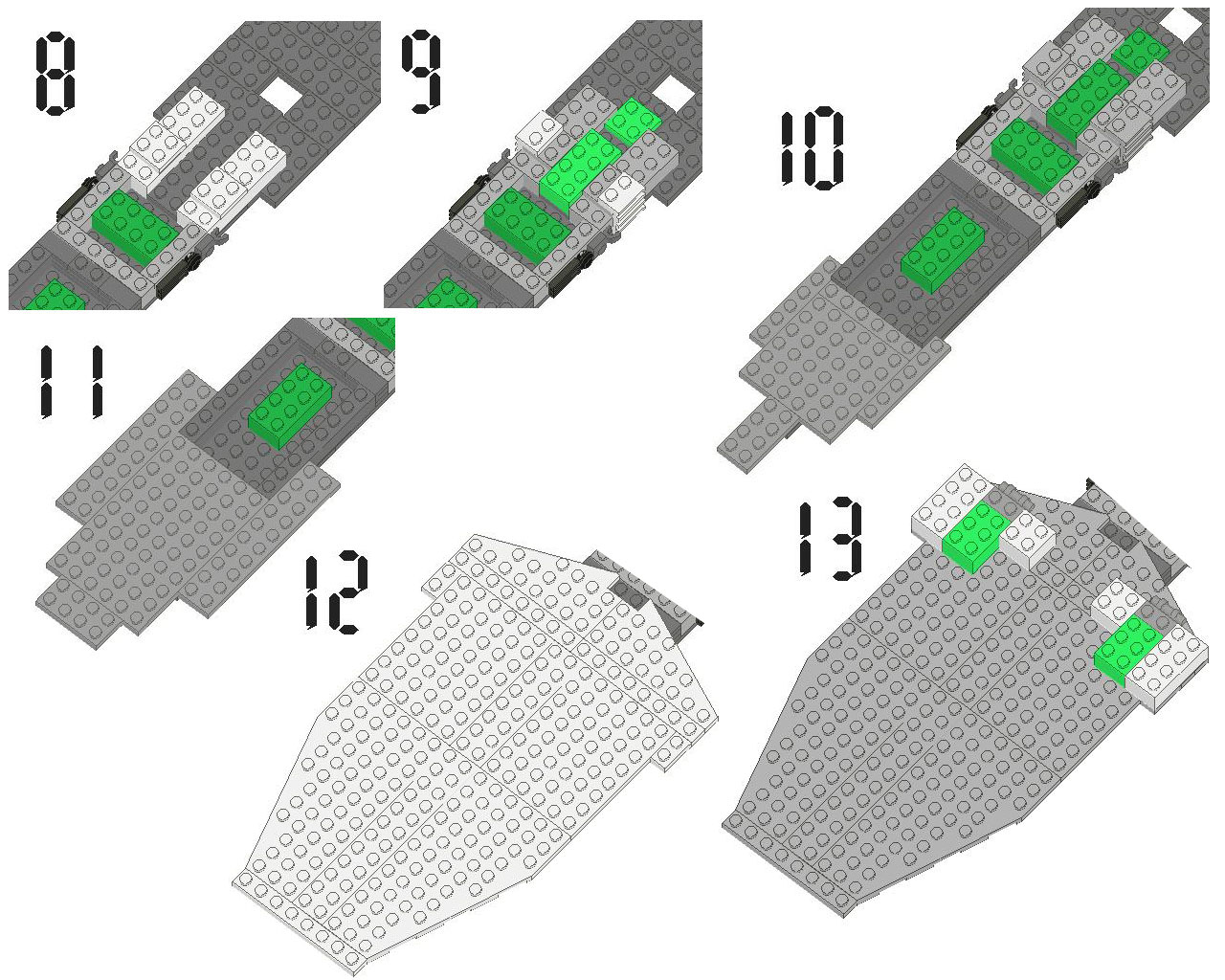 8

9

10

11

12

13