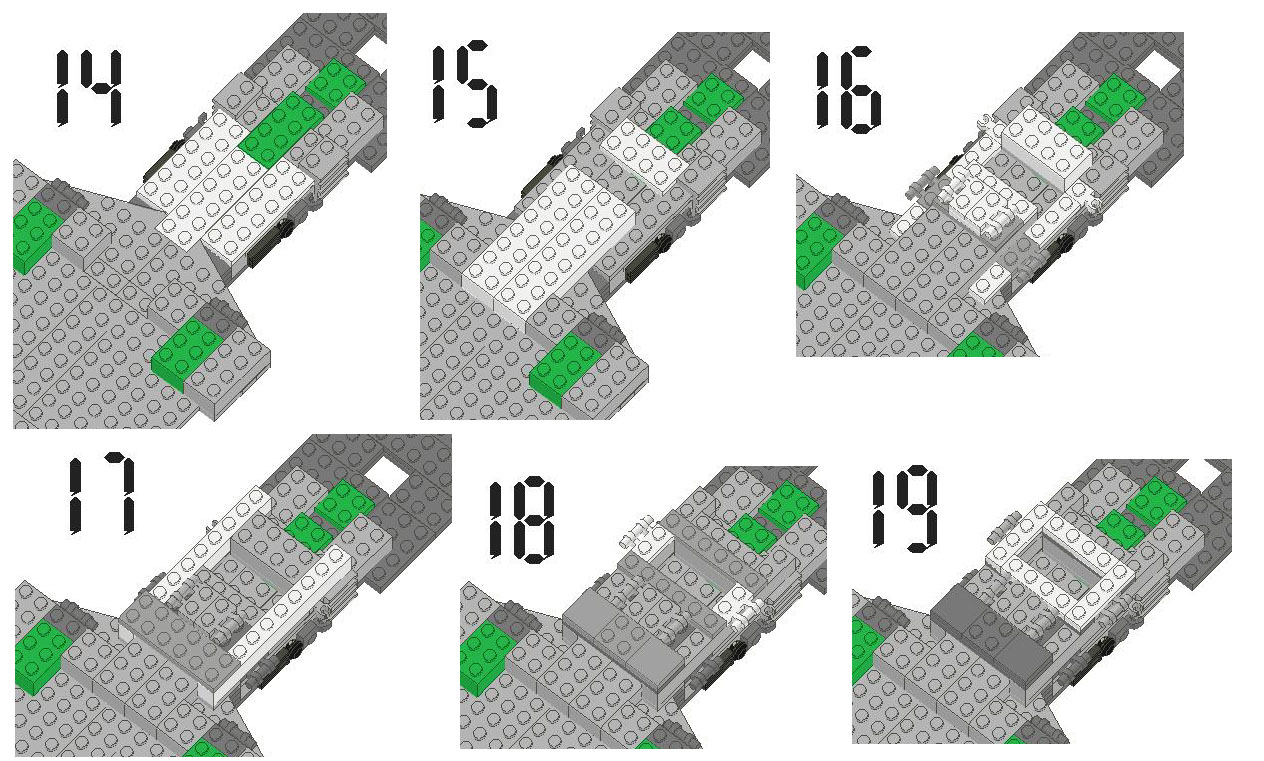 14

15

16

17

18

19