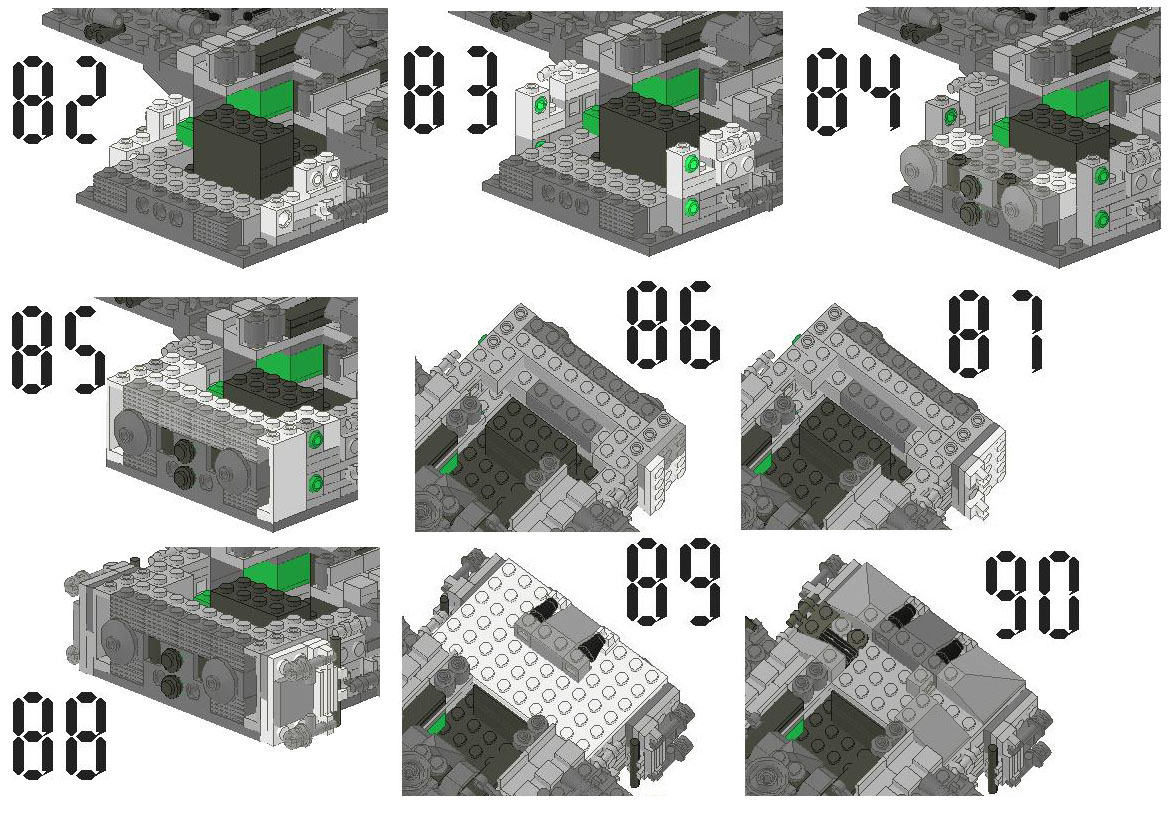 82

83

84

85

86

87

88

89

90