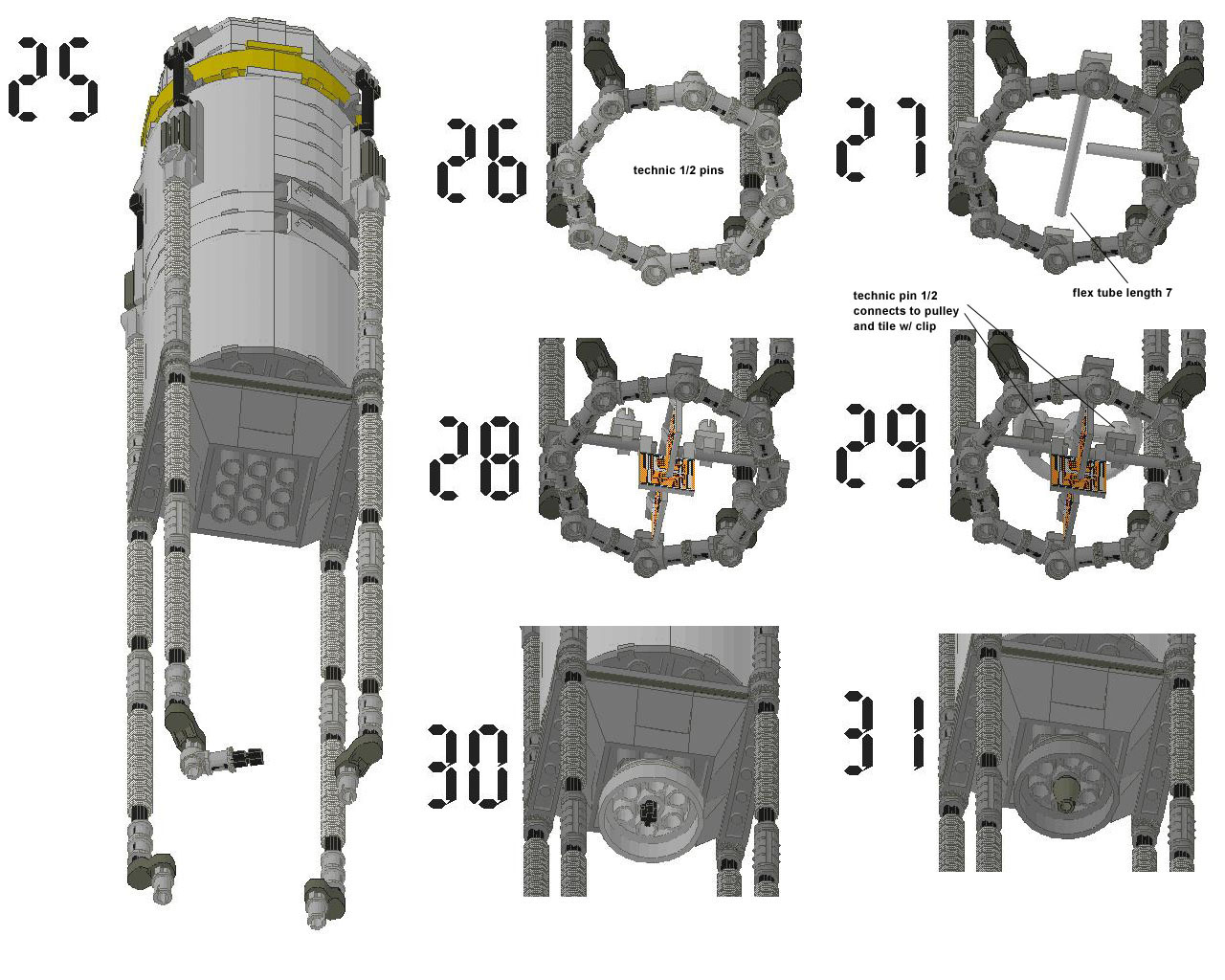 25

26

technic 1/2 pins

27

flex tube length 7

technic pin 1/2 connects to pulley and tile w/ clip

28

29

30

31