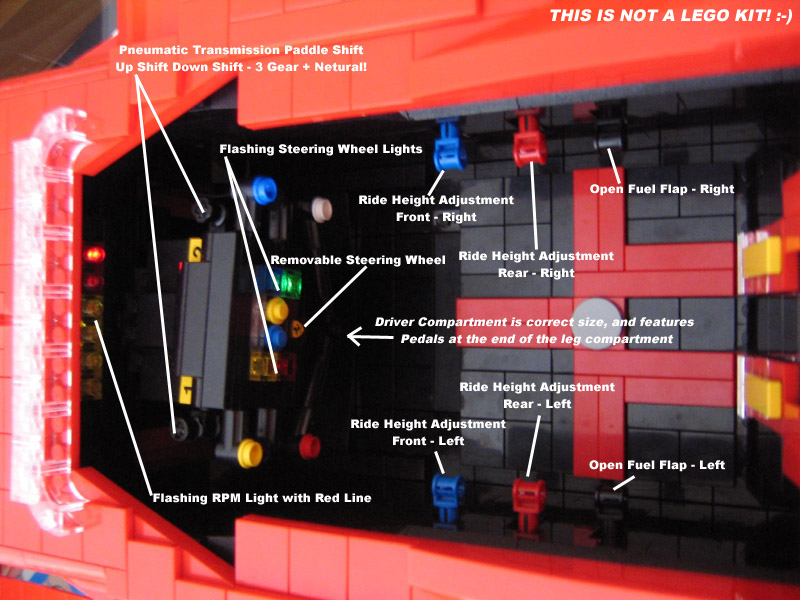 THIS IS NOT A LEGO KIT! :-)

Pneumatic Transmission Paddle Shift
Up Shift Down Shift - 3 Gear + Netural!

Flashing Steering Wheel Lights

Ride Height Adjustment
Front - Right

Open Fuel Flap - Right

Removable Steering Wheel

Ride Height Adjustment
Rear - Right

Driver Compartment is correct size, and features
Pedals at the end of the leg compartment

Ride Height Adjustment
Rear - Left

Ride Height Adjustment
Front - Left

Open Fuel Flap - Left

Flashing RPM Light with Red Line