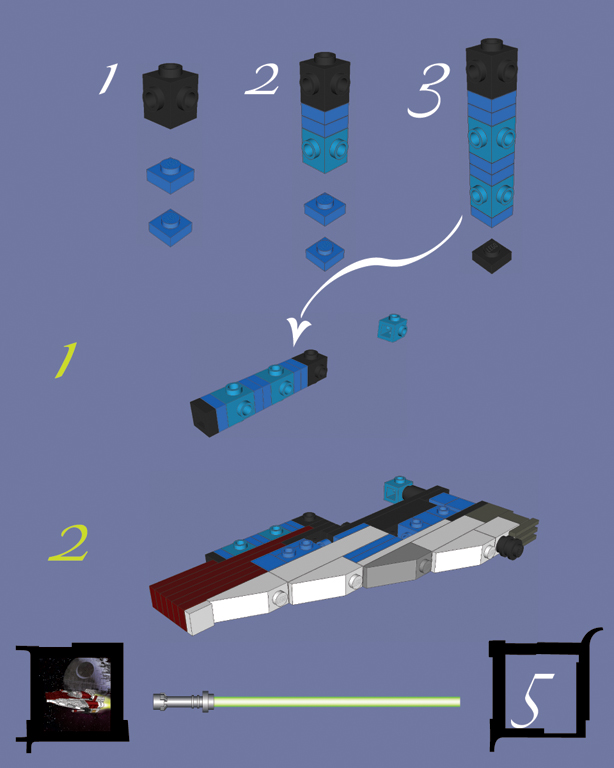 1 2 3

1

2

5