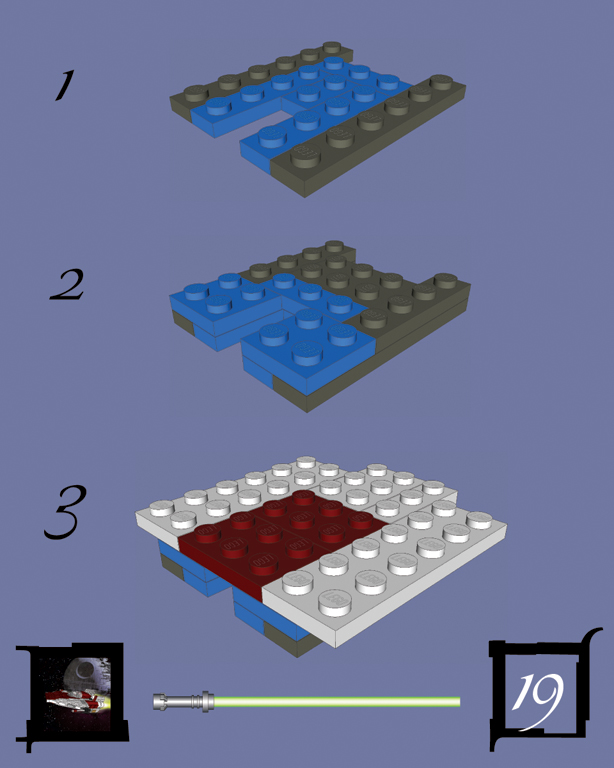 1

2

3

19