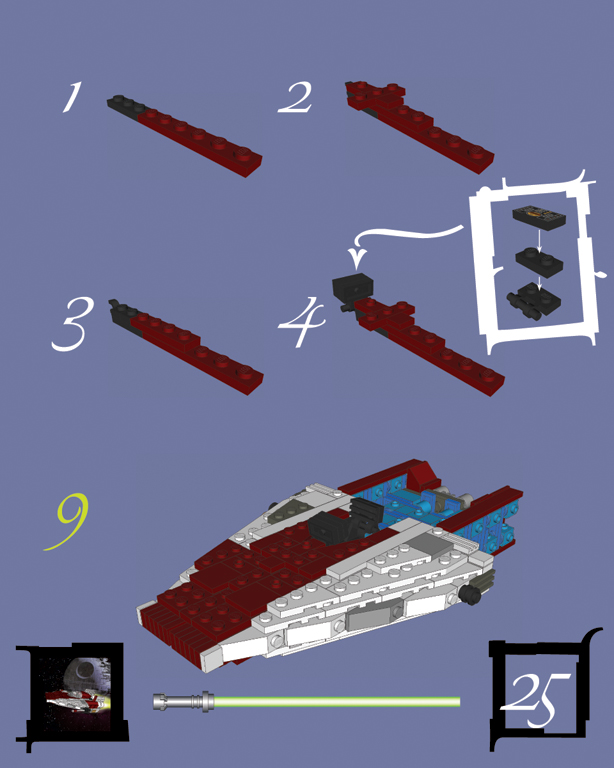 1

2

3

4

9

25