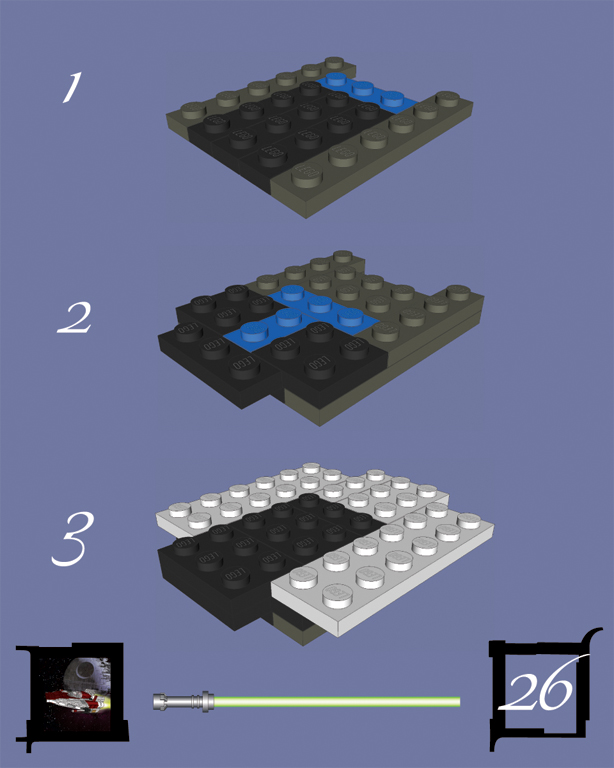 1

2

3

26