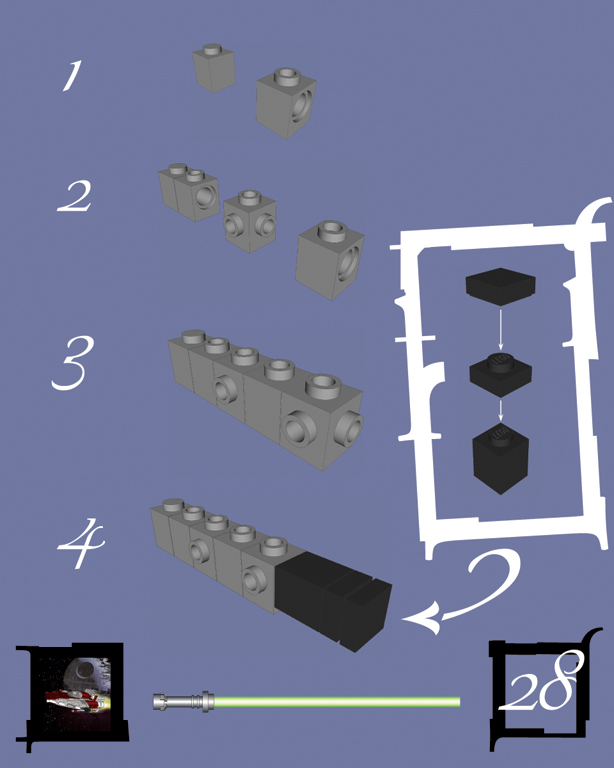 1

2

3

4

28