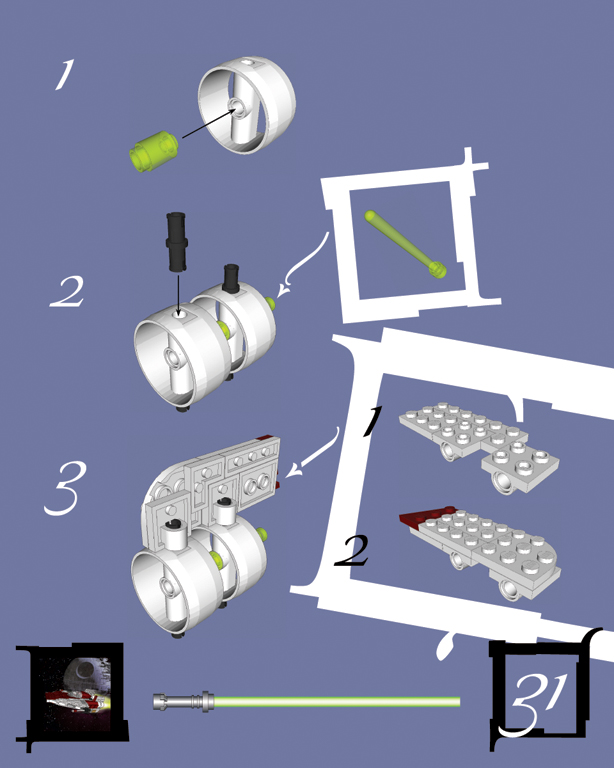 1

2

3

1

2

31