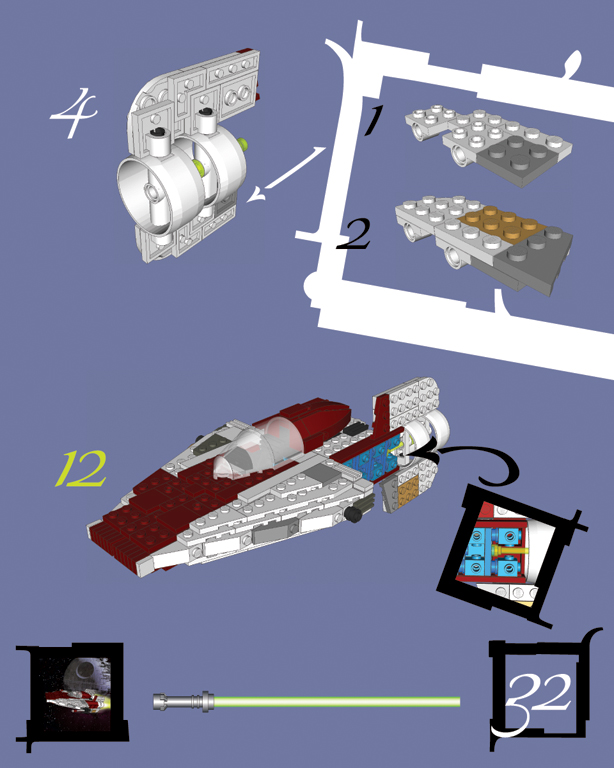 4

1

2

12

32