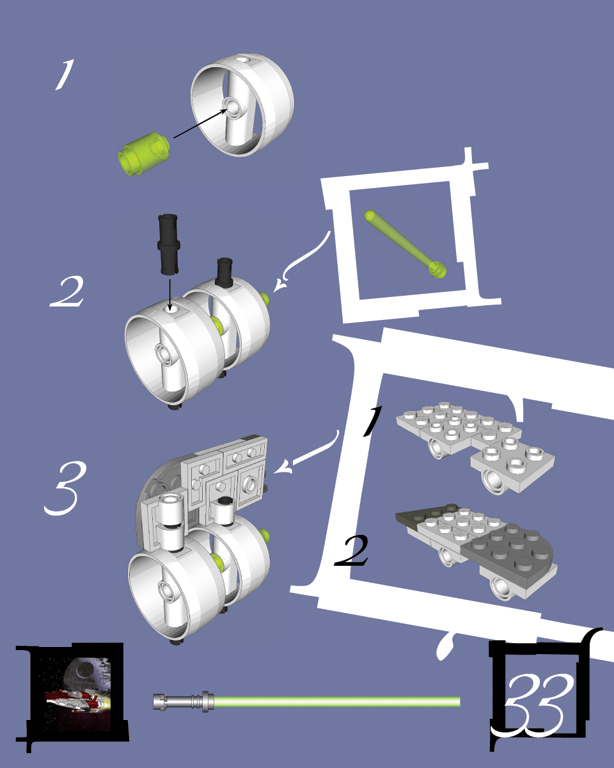 1

2

3

1

2

33