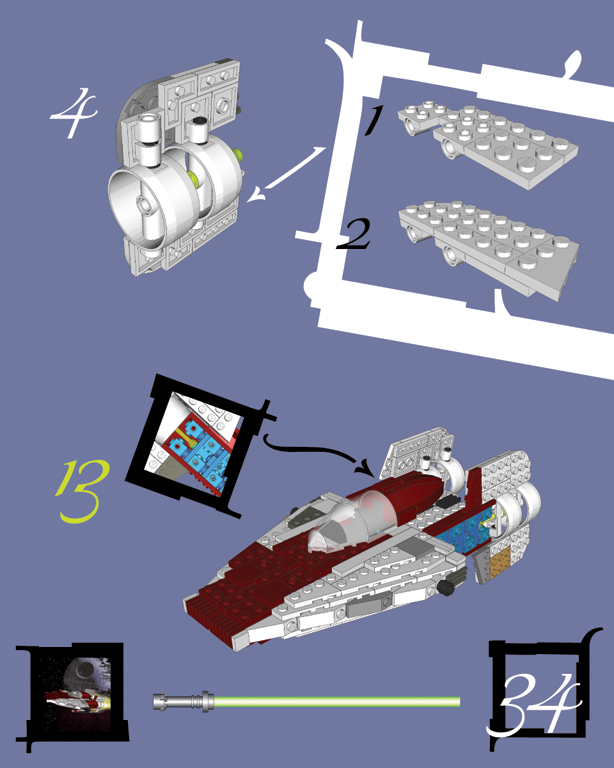 4

1

2

13

34