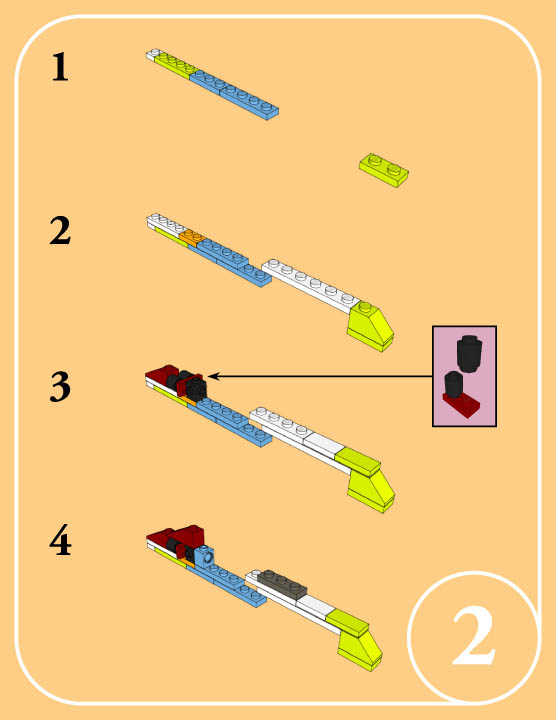 1

2

3

4

2