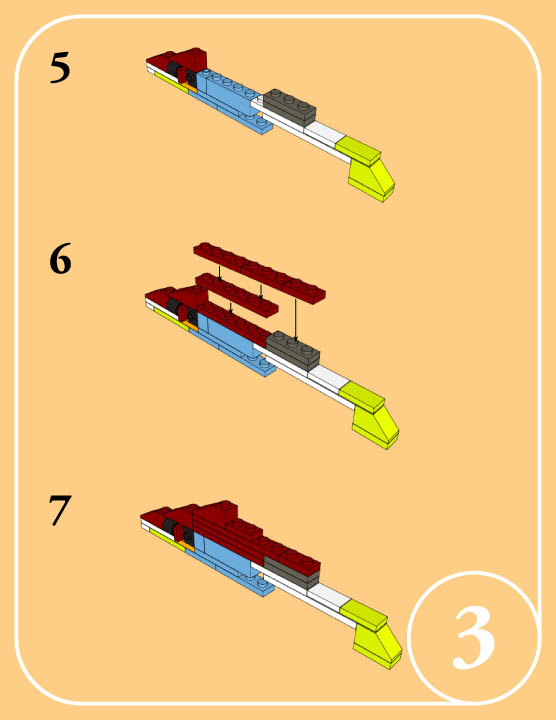 5

6

7

3