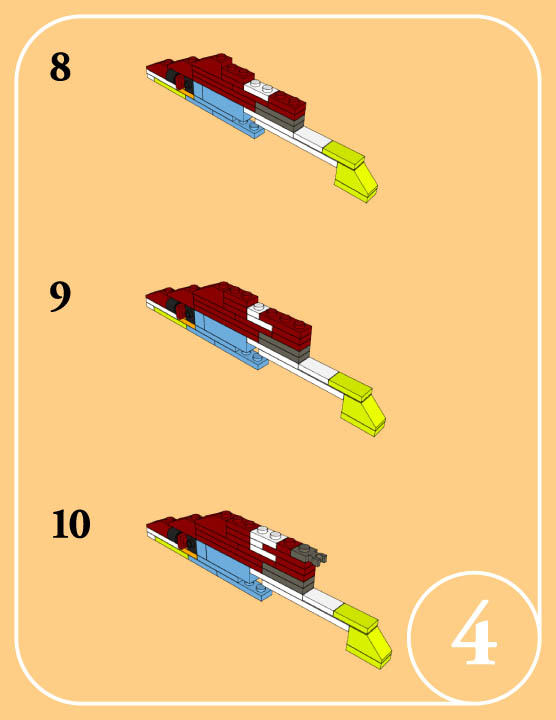 8

9

10

4