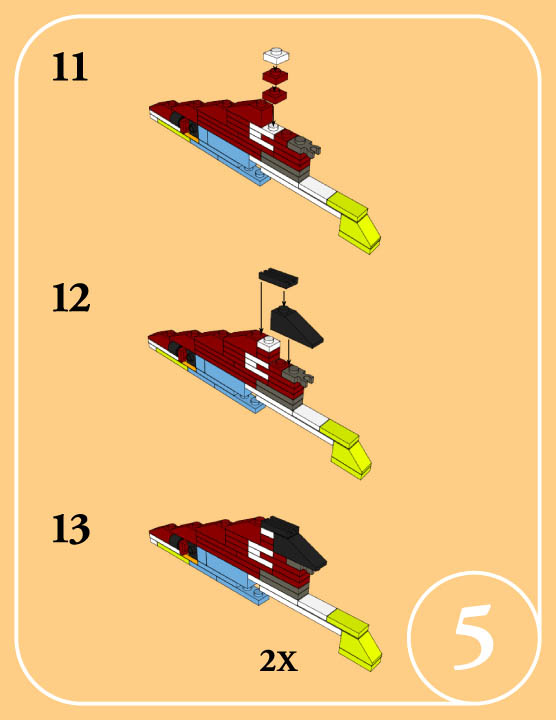 11

12

13

2x

5