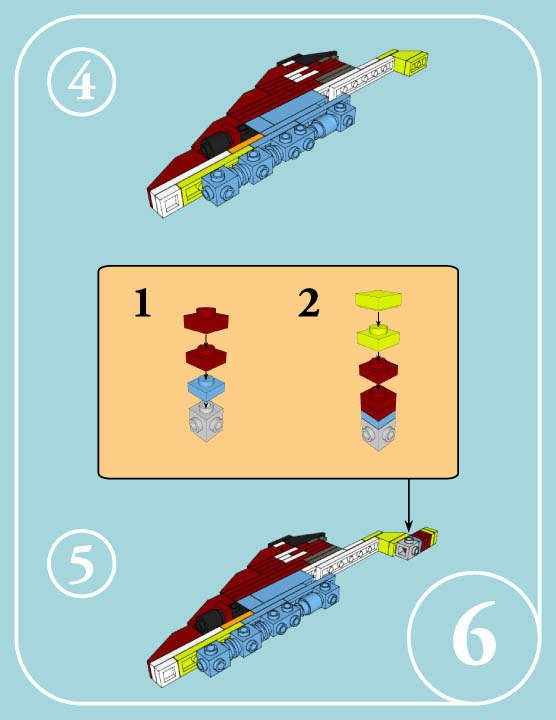 4

1

2

5

6