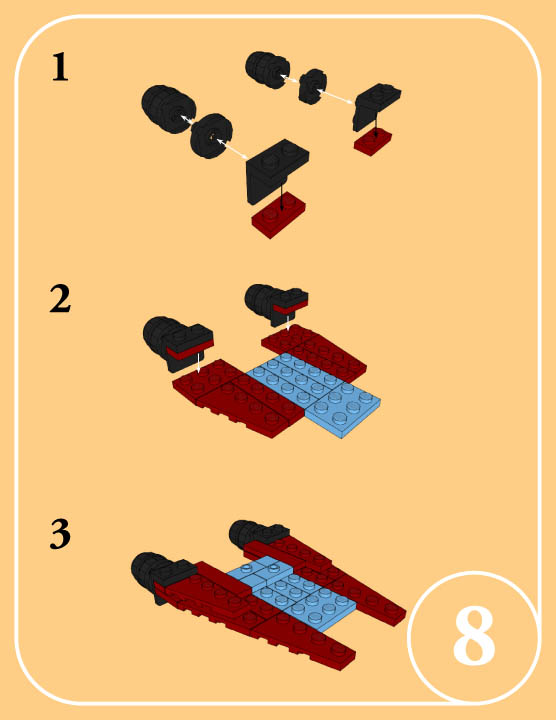 1

2

3

8