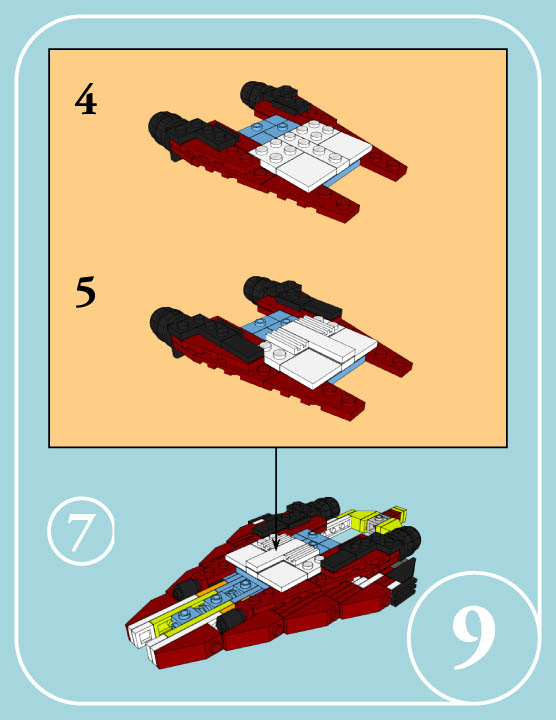 4

5

7

9