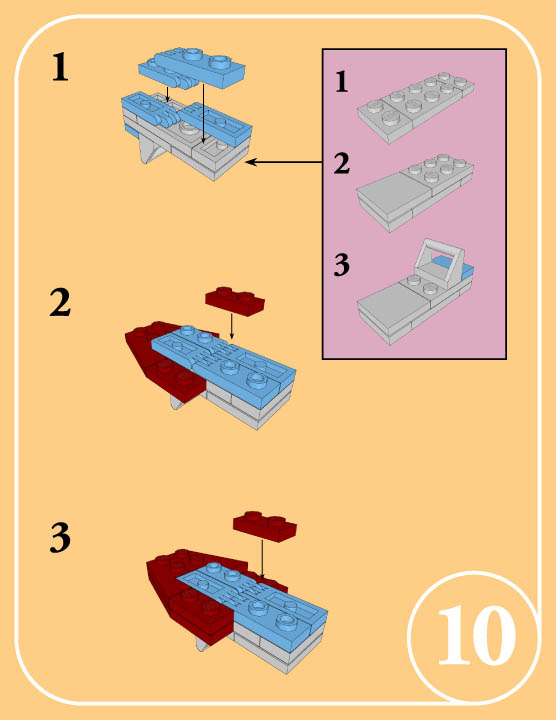 1

1

2

3

2

3

10