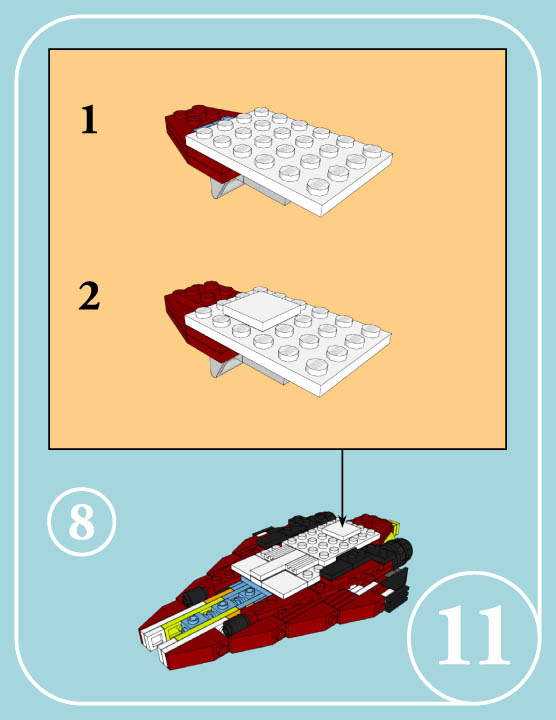 1

2

8

11