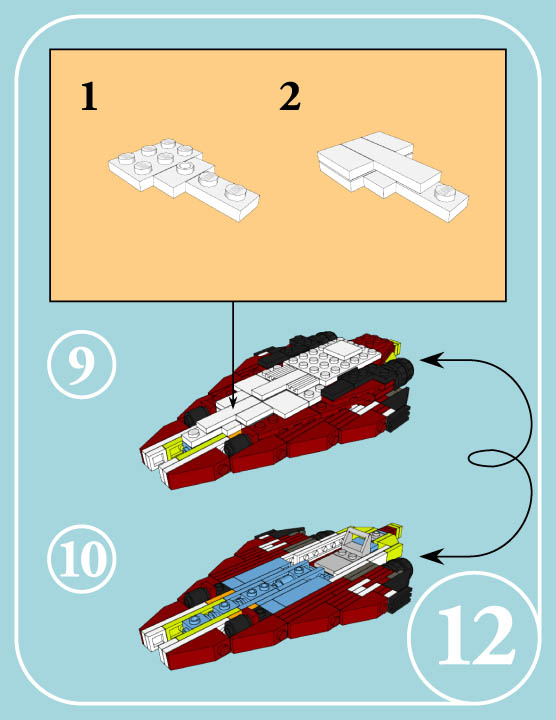 1

2

9

10

12