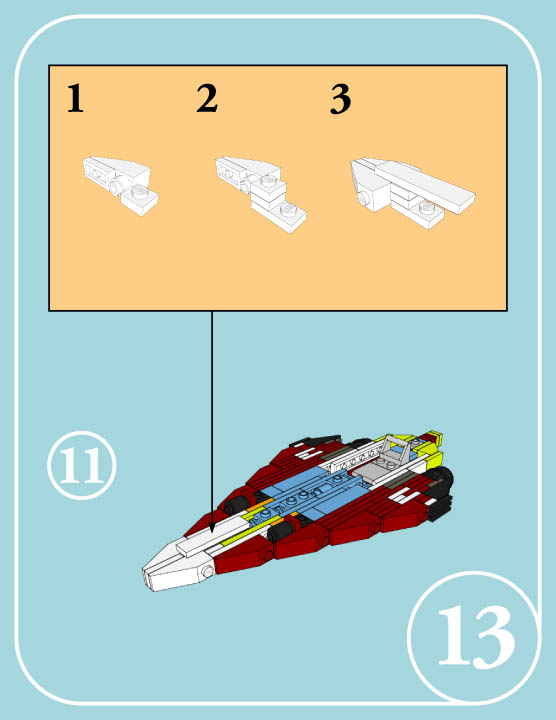 1 2 3

11

13