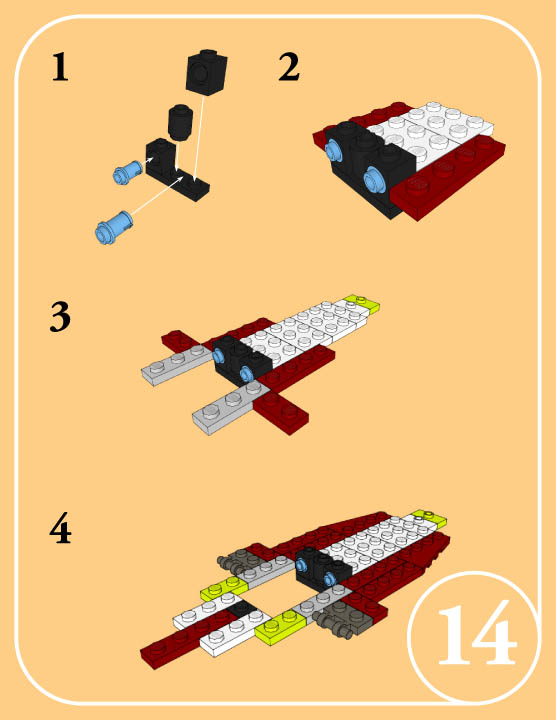 1

2

3

4

14