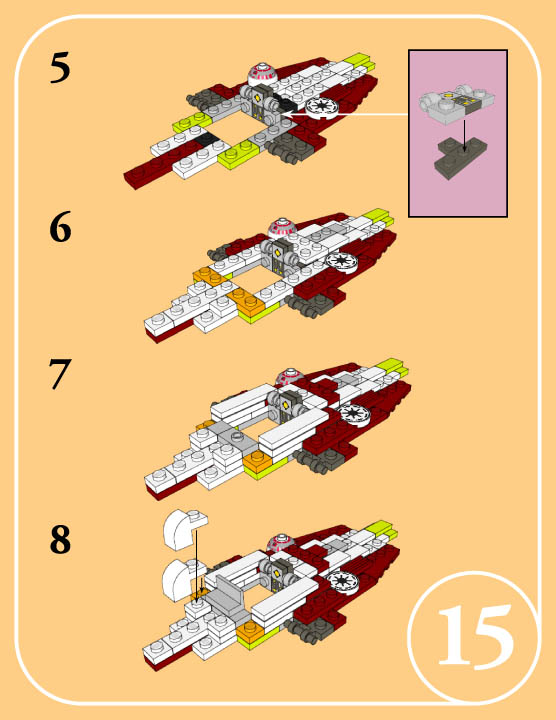 5

6

7

8

15