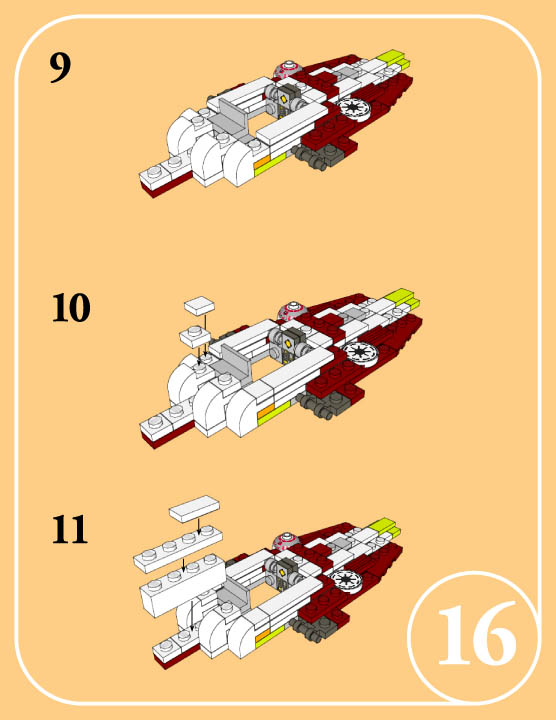 9

10

11

16