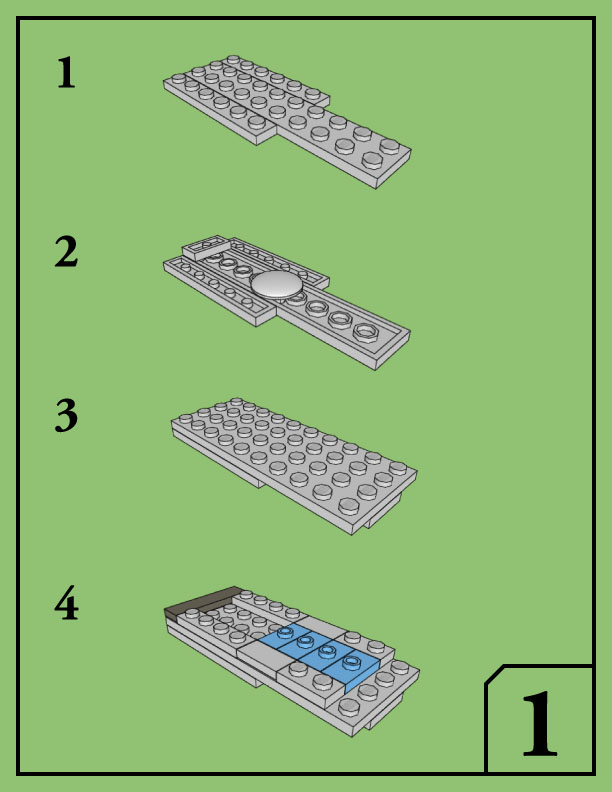 1

2

3

4

1