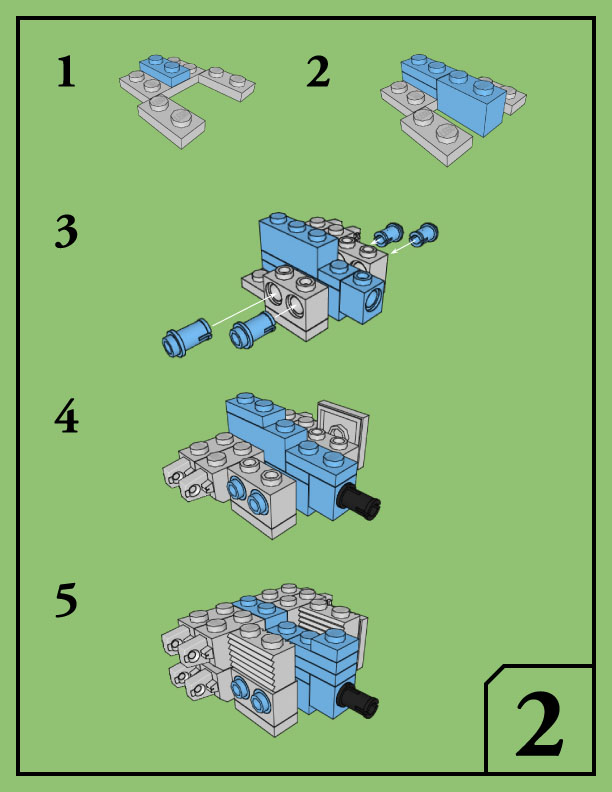 1

2

3

4

5

2