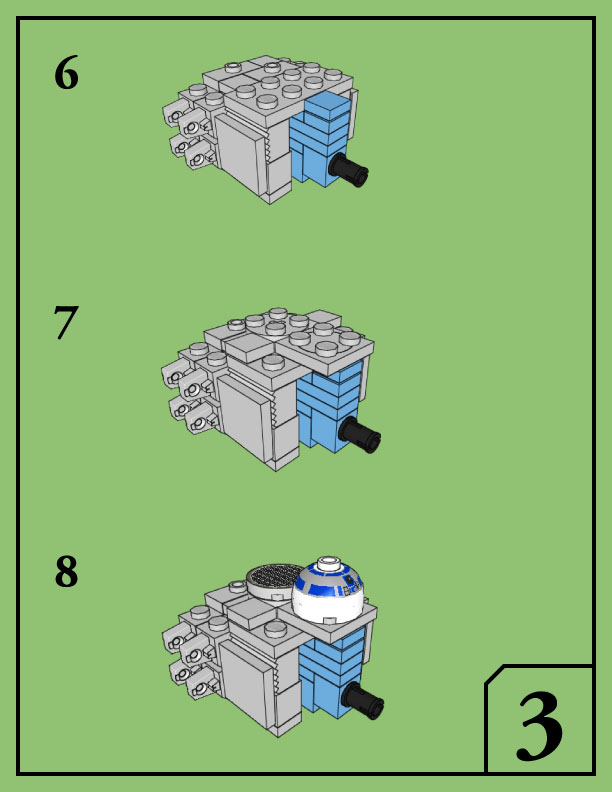 6

7

8

3