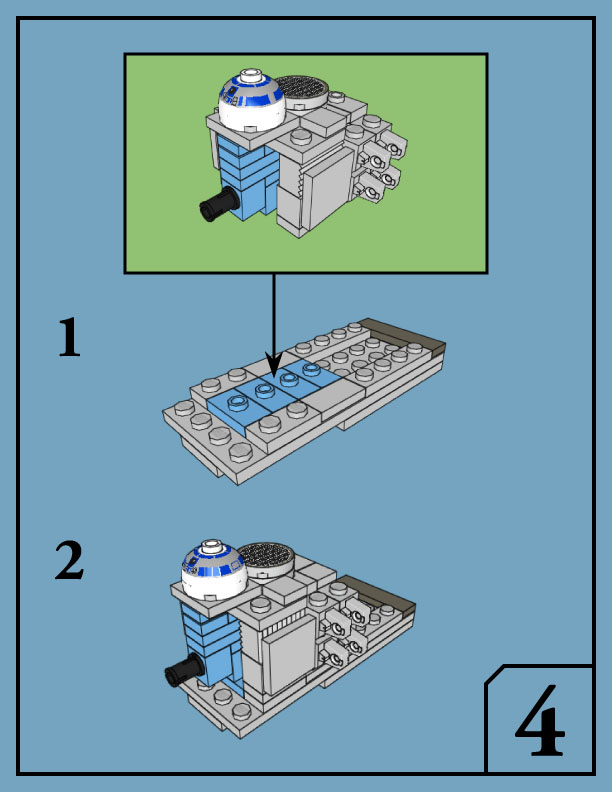 1

2

4