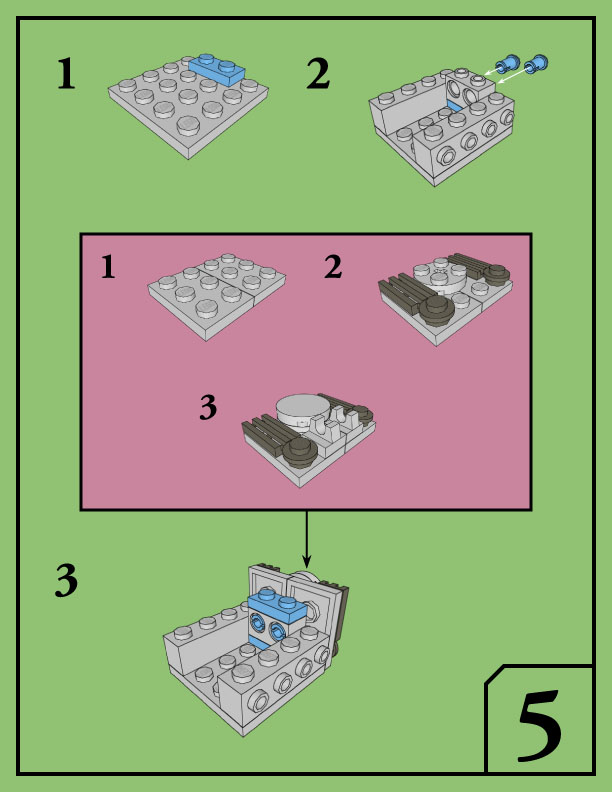 1

2

1

2

3

3

5