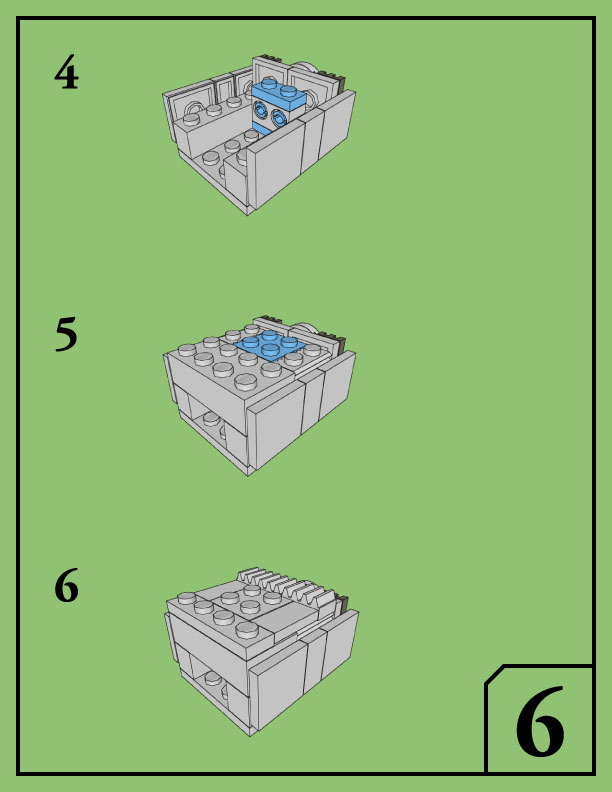 4

5

6

6