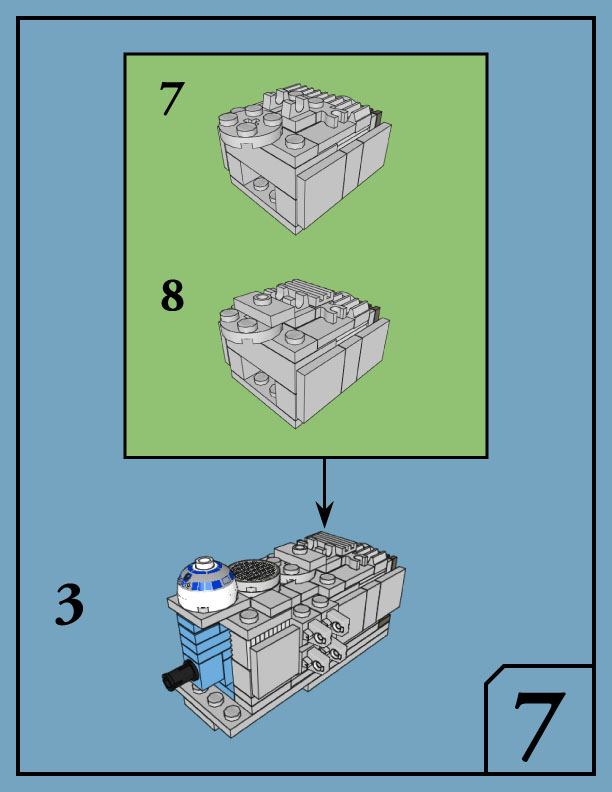 7

8

3

7