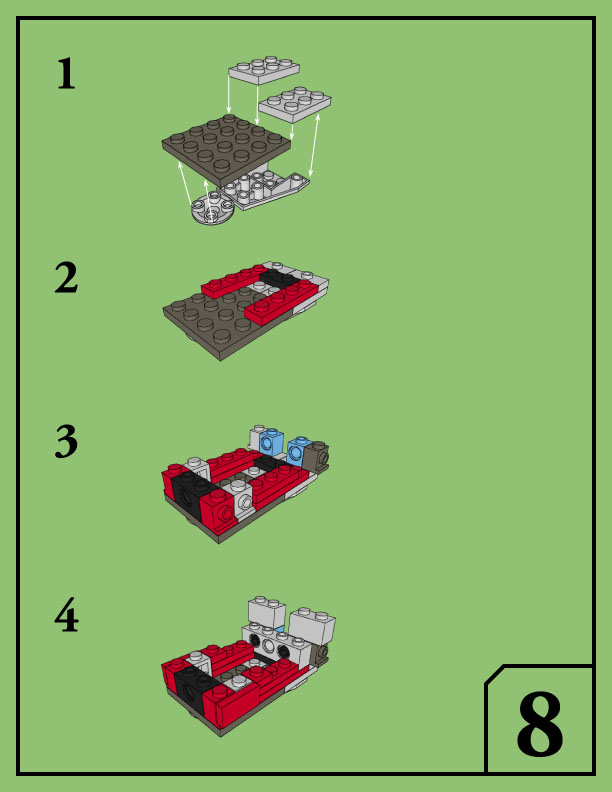 1

2

3

4

8