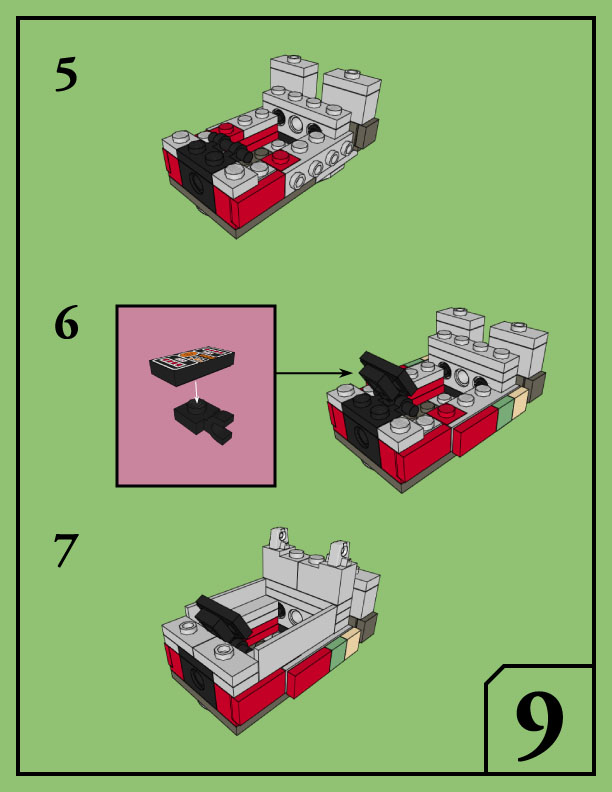 5

6

7

9